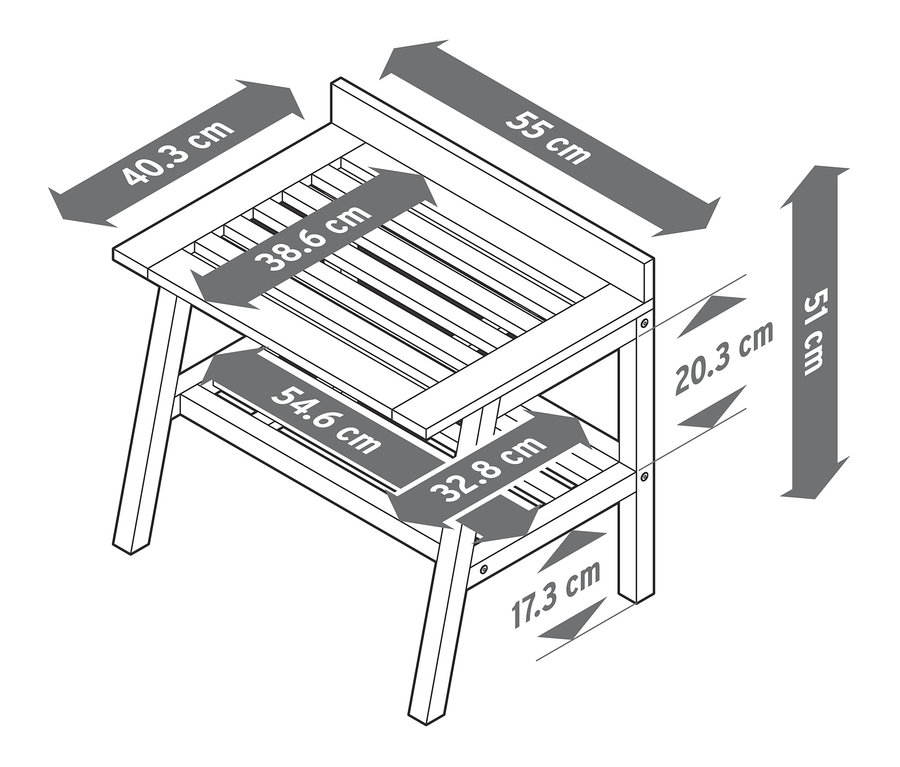 40.3 cm
55 cm
38.6 cm
51 cm
20.3 cm
54.6 cm
32.8 cm
17.3 cm