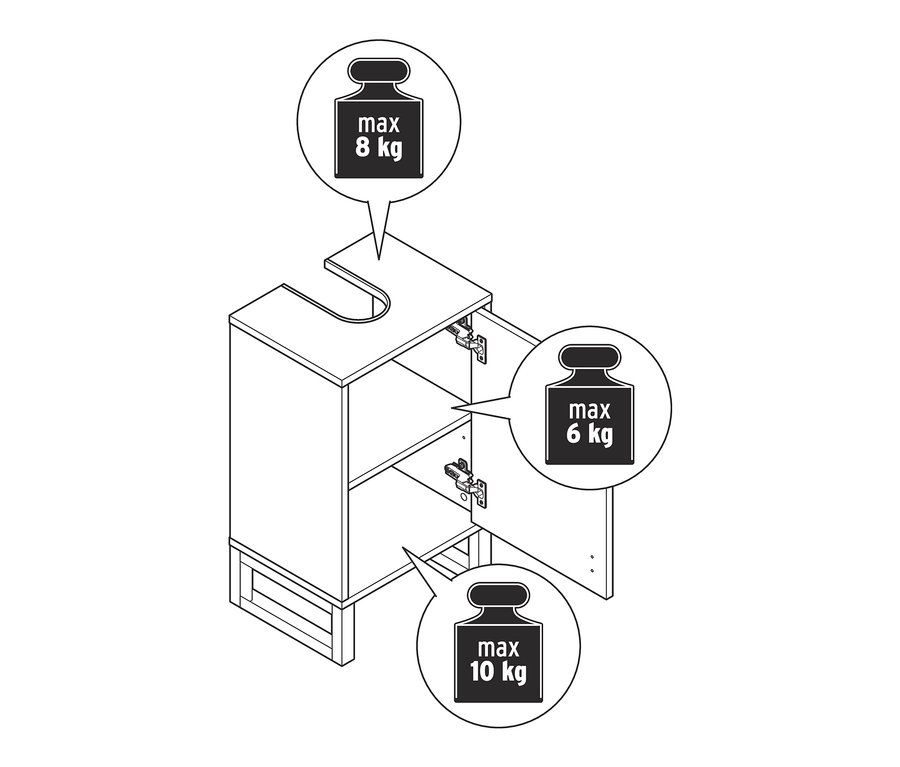 max
8 kg

max
6 kg

max
10 kg