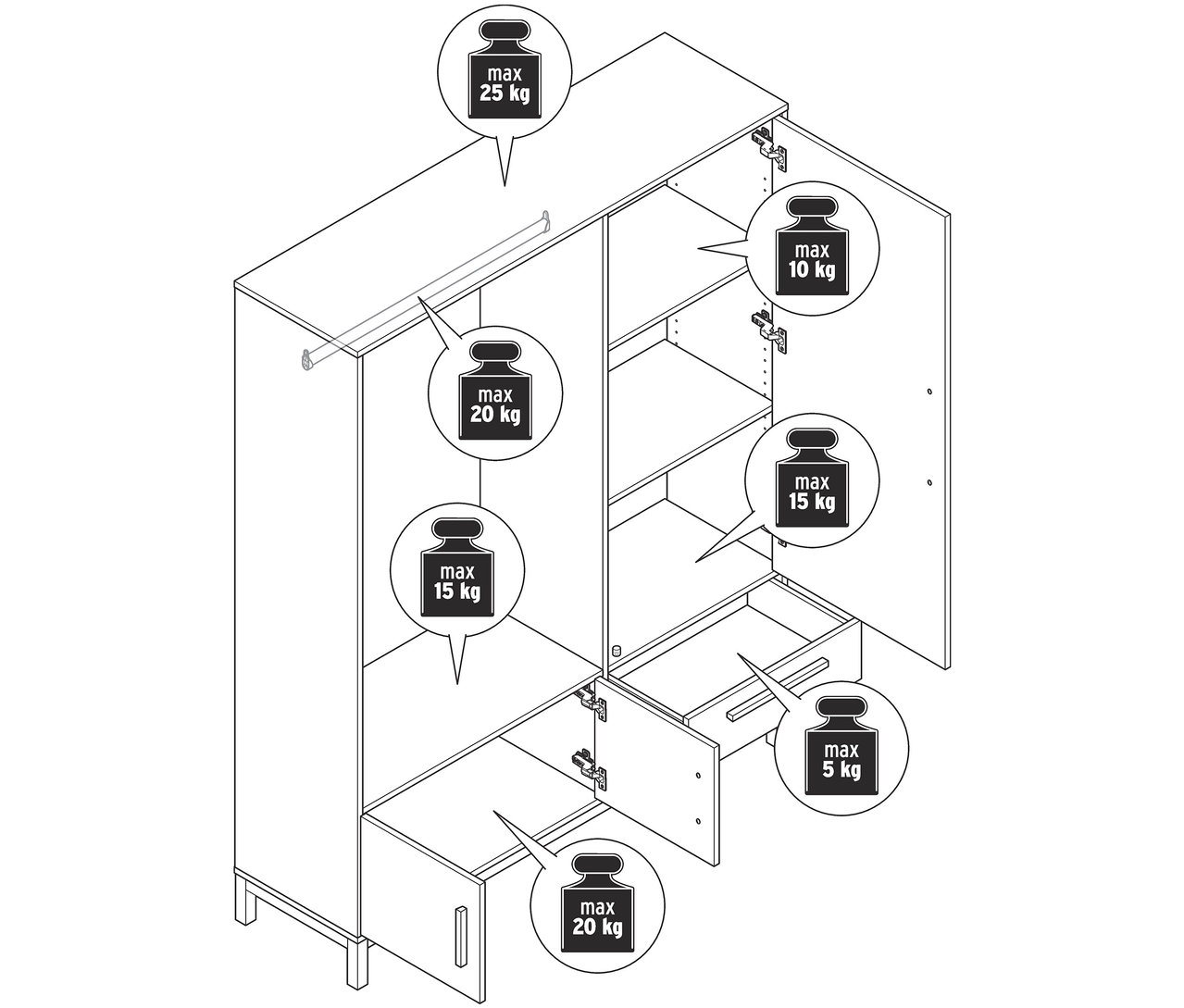 max
25 kg

max
10 kg

max
20 kg

max
15 kg

max
15 kg

max
5 kg

max
20 kg