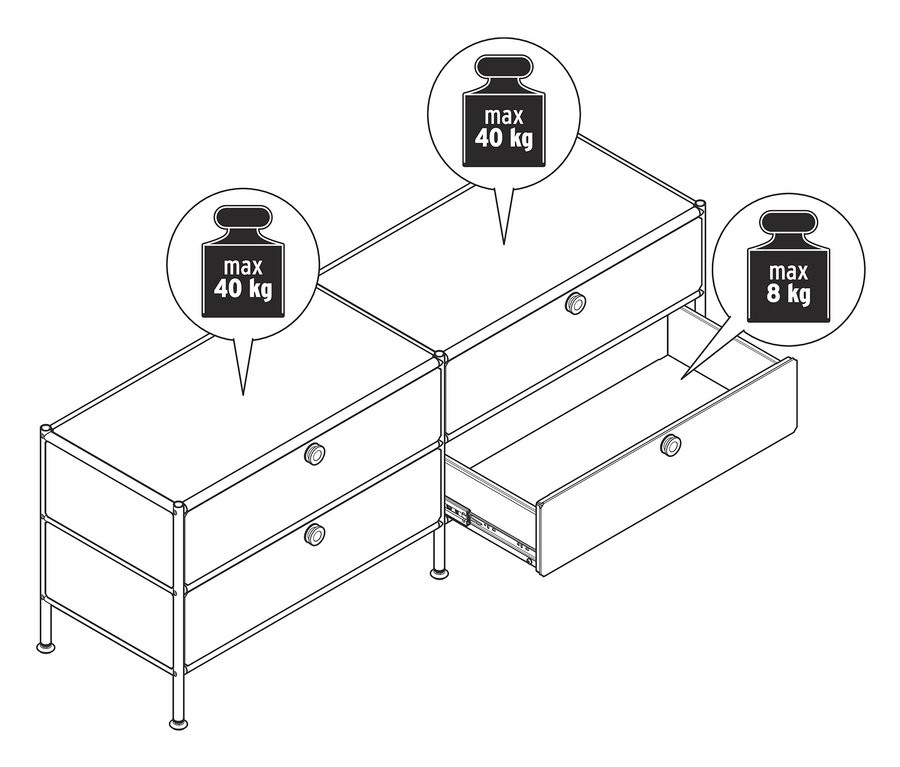 max
40 kg

max
40 kg

max
8 kg