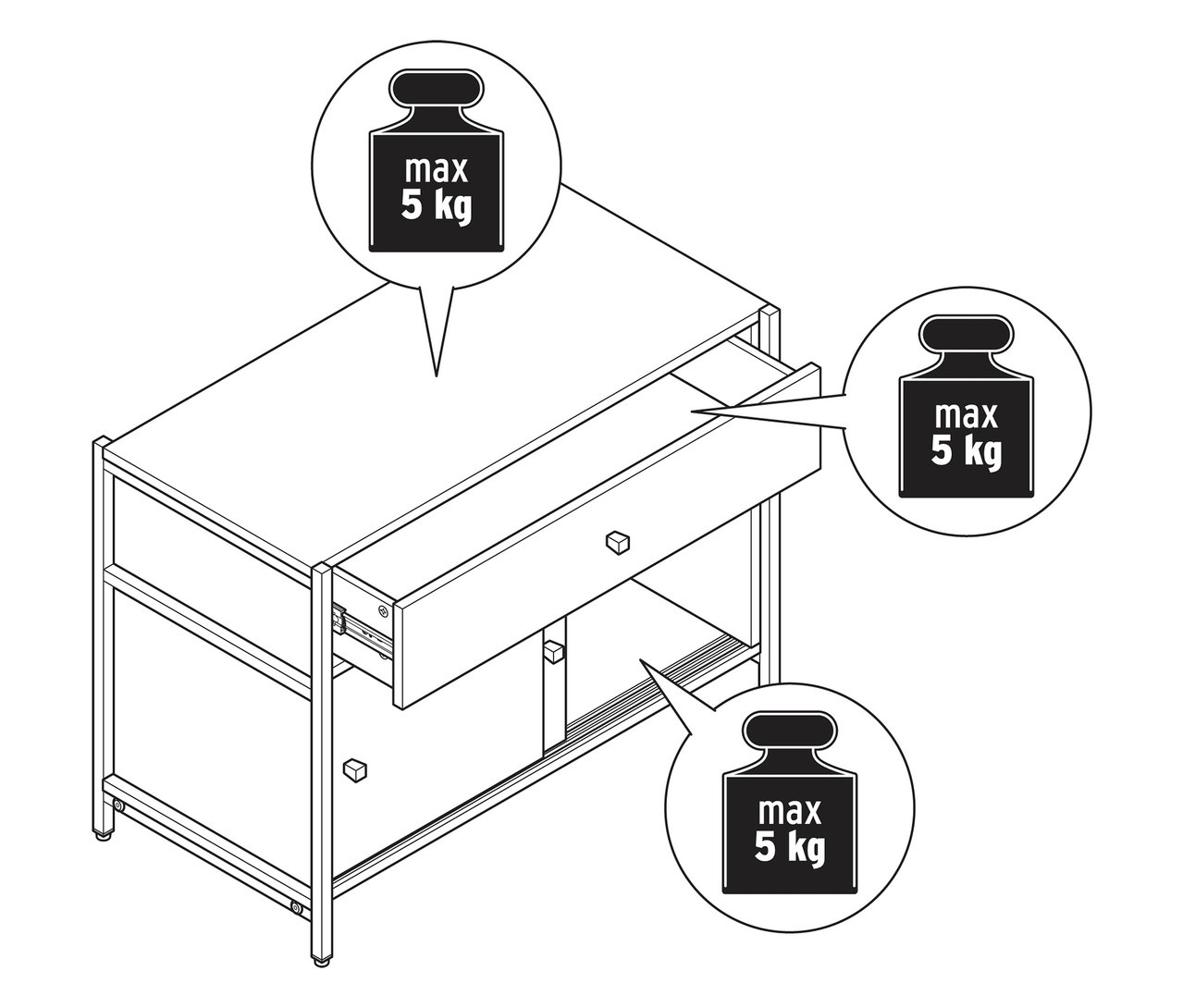 max
5 kg

max
5 kg

max
5 kg