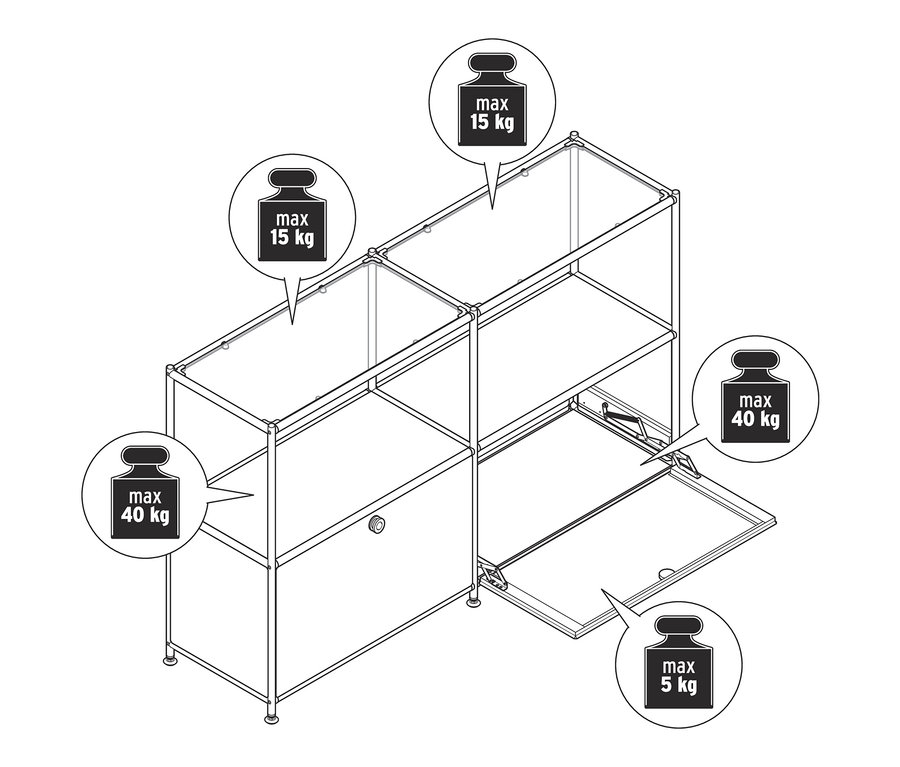 max
15 kg

max
15 kg

max
40 kg

max
40 kg

max
5 kg