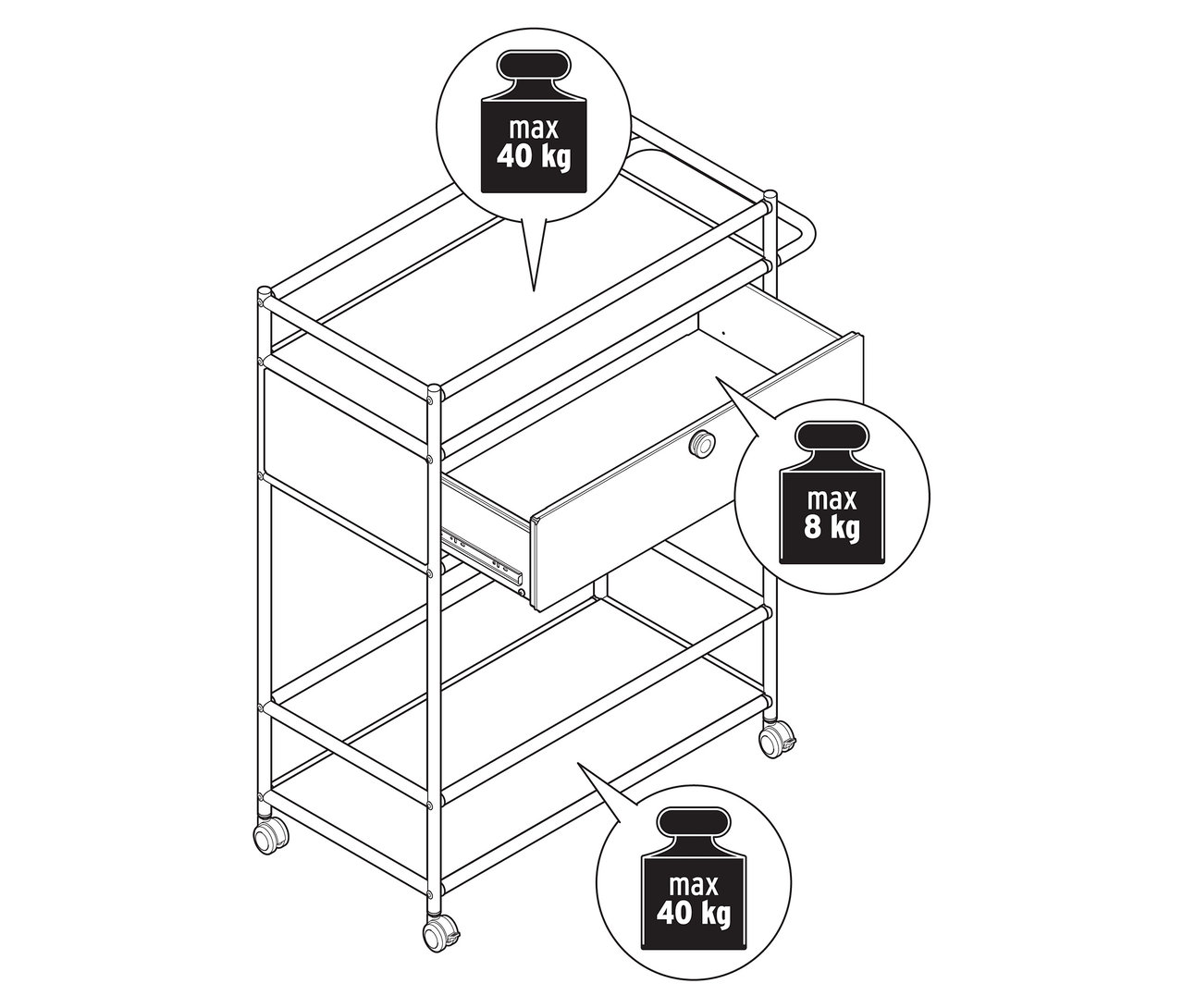 max
40 kg

max
8 kg

max
40 kg