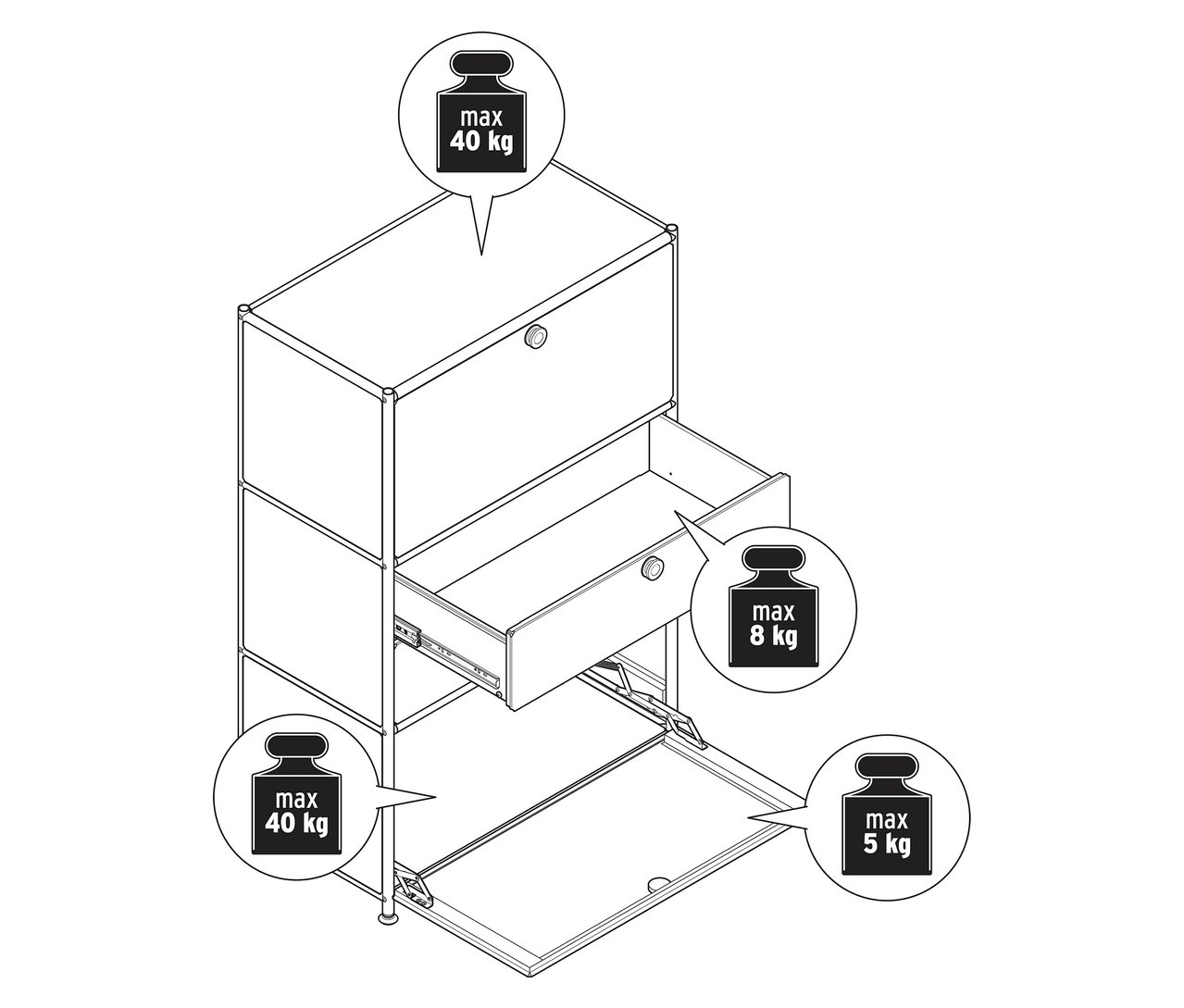 max
40 kg

max
8 kg

max
40 kg

max
5 kg