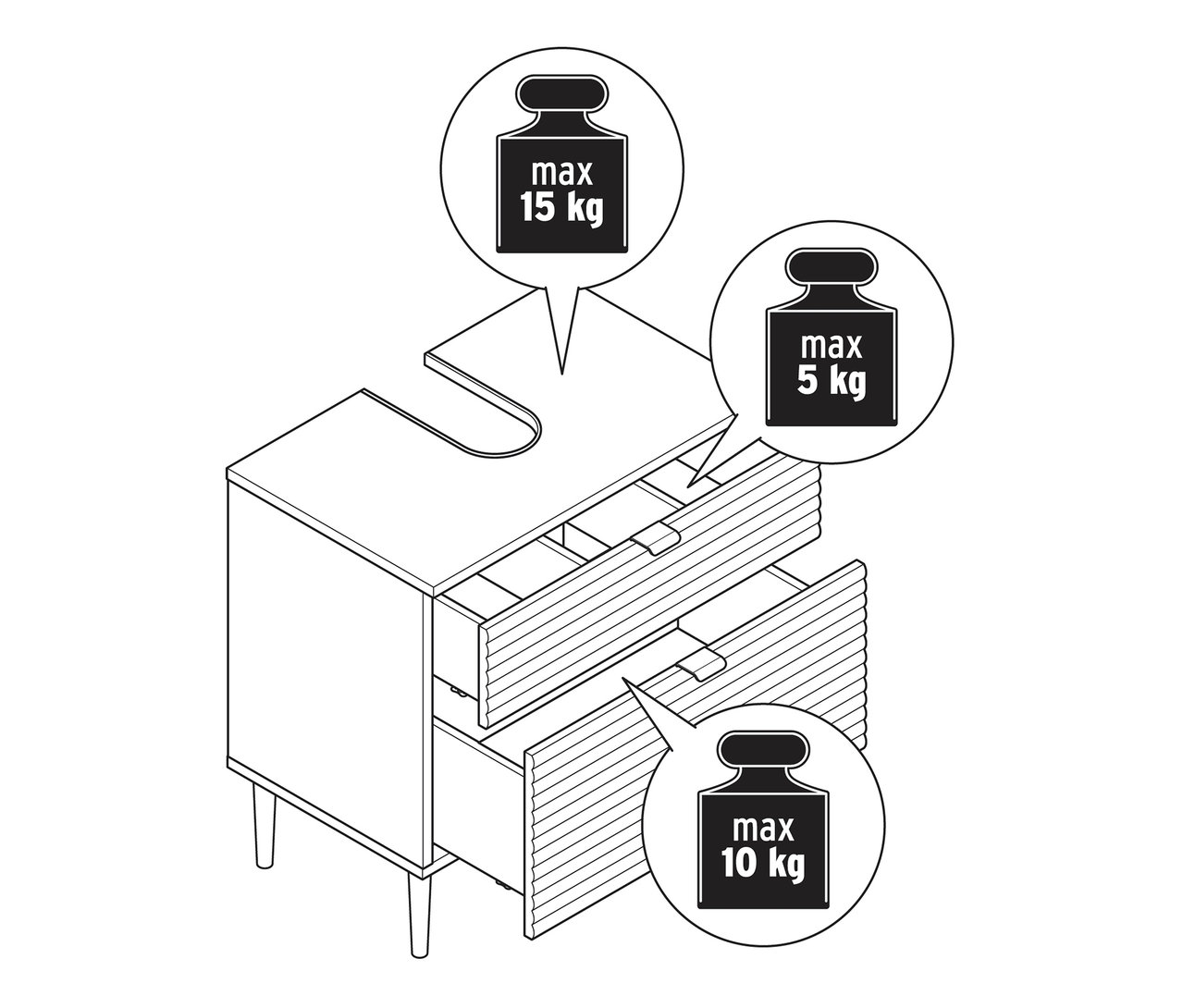 max
15 kg

max
5 kg

max
10 kg