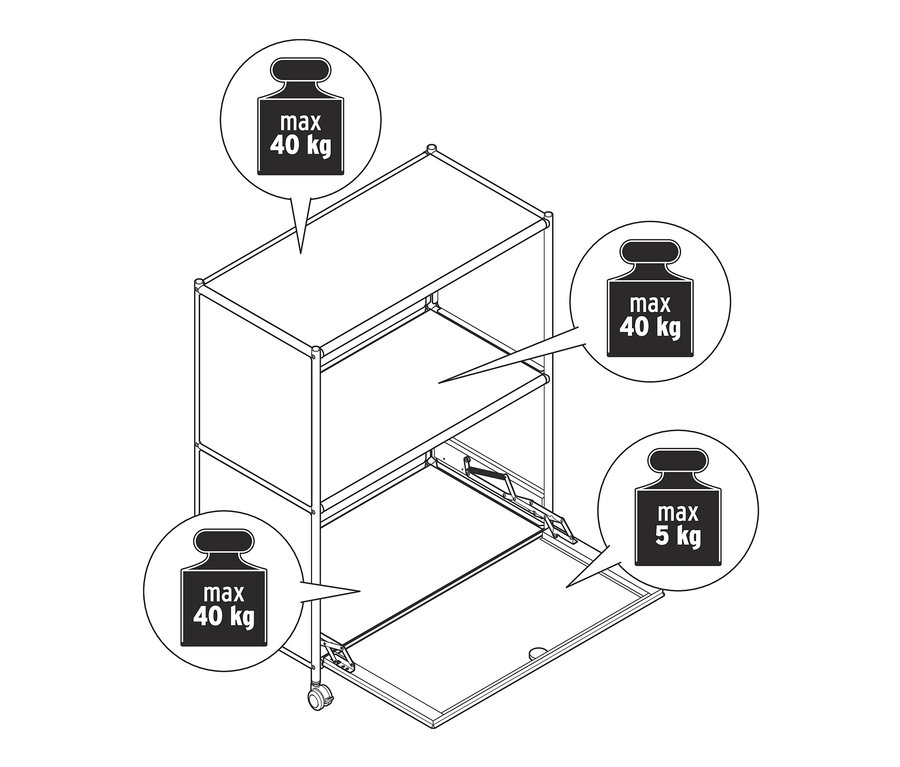 max
40 kg

max
40 kg

max
5 kg

max
40 kg