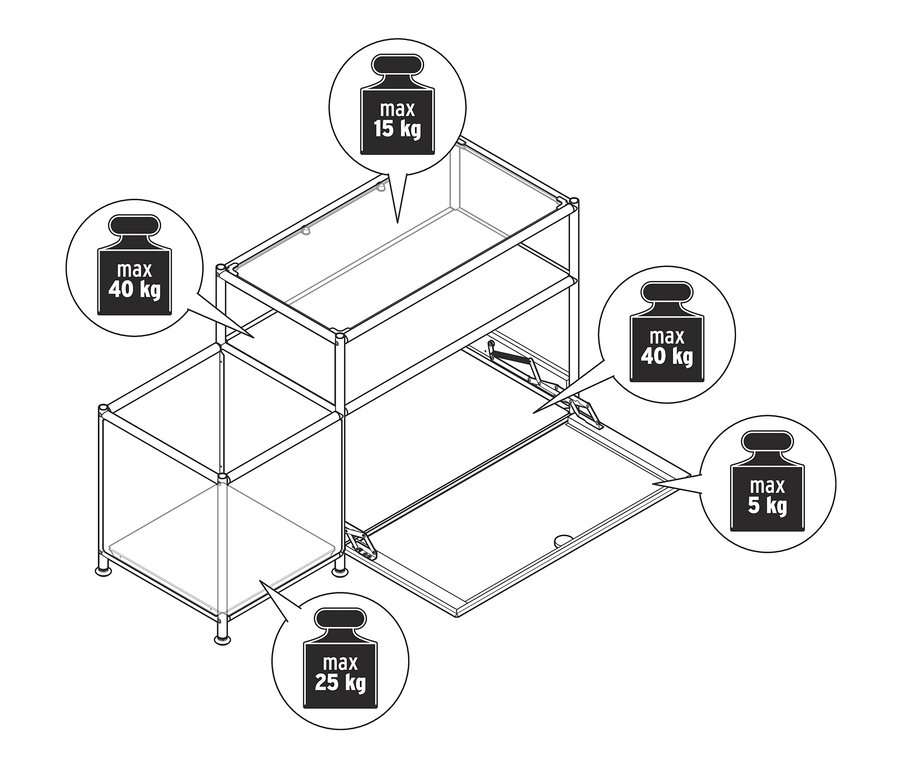 max
15 kg

max
40 kg

max
40 kg

max
5 kg

max
25 kg