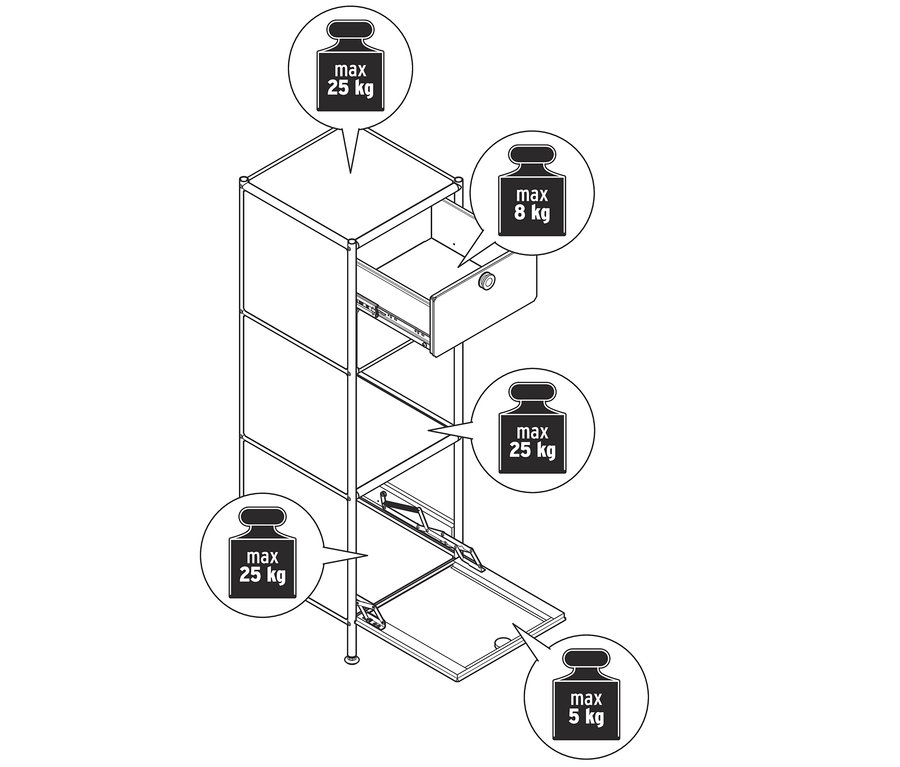 max
25 kg

max
8 kg

max
25 kg

max
25 kg

max
5 kg