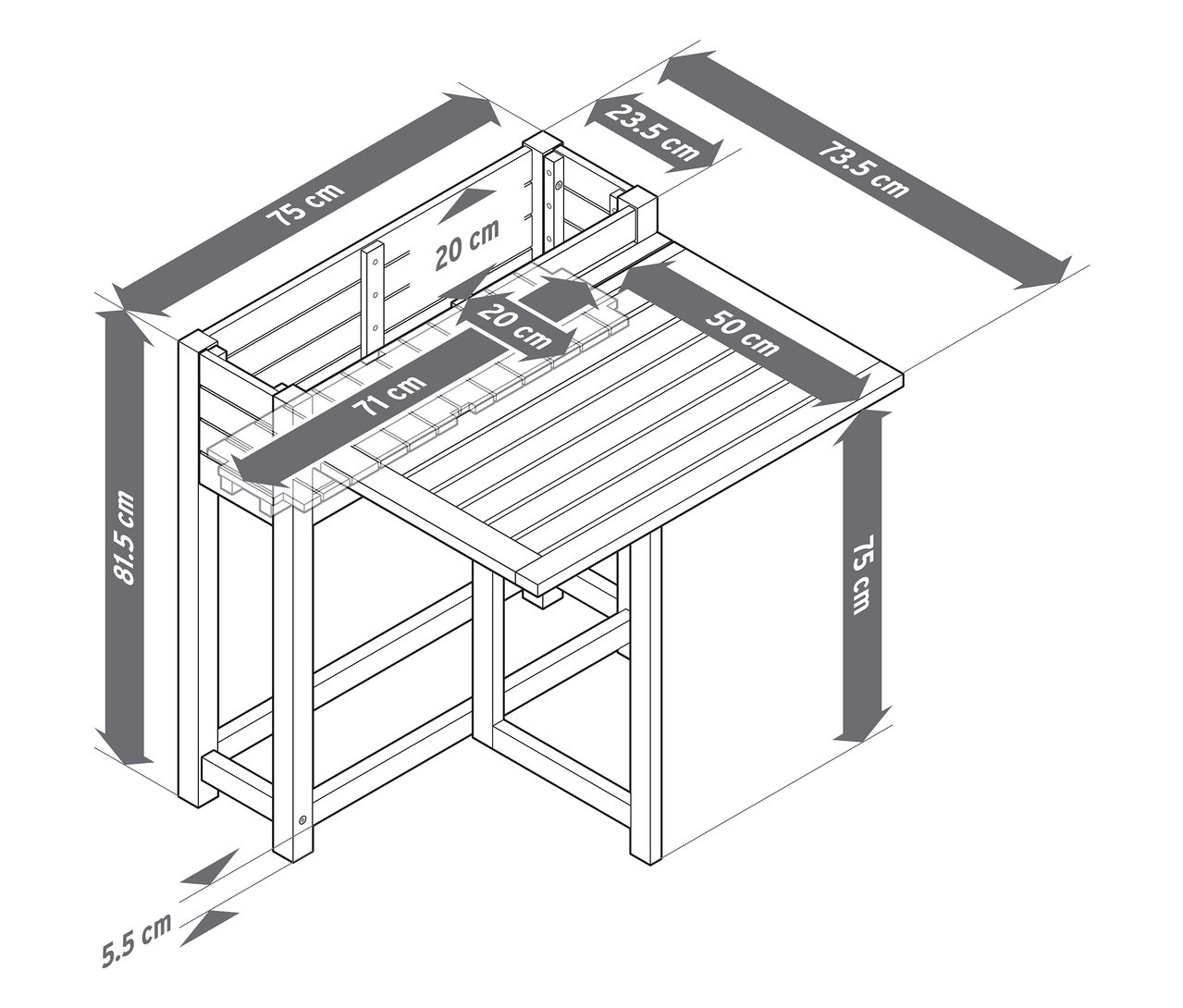 75 cm
23.5 cm
73.5 cm
20 cm
20 cm
50 cm
71 cm
81.5 cm
75 cm
5.5 cm