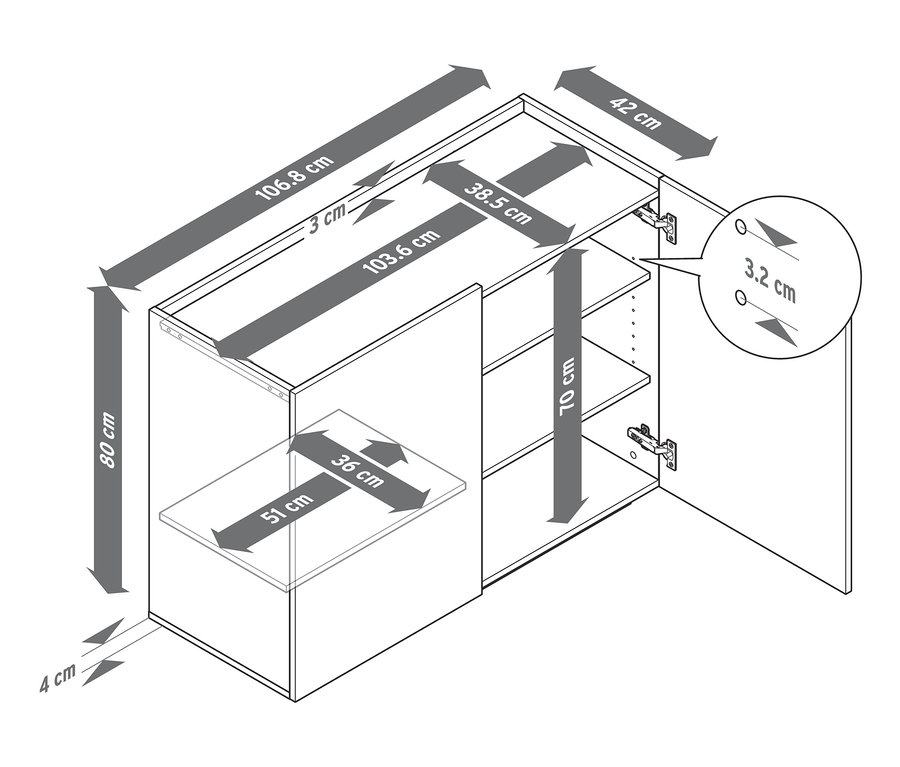 106.8 cm
42 cm
3 cm
38.5 cm
103.6 cm
3.2 cm
80 cm
70 cm
36 cm
51 cm
4 cm