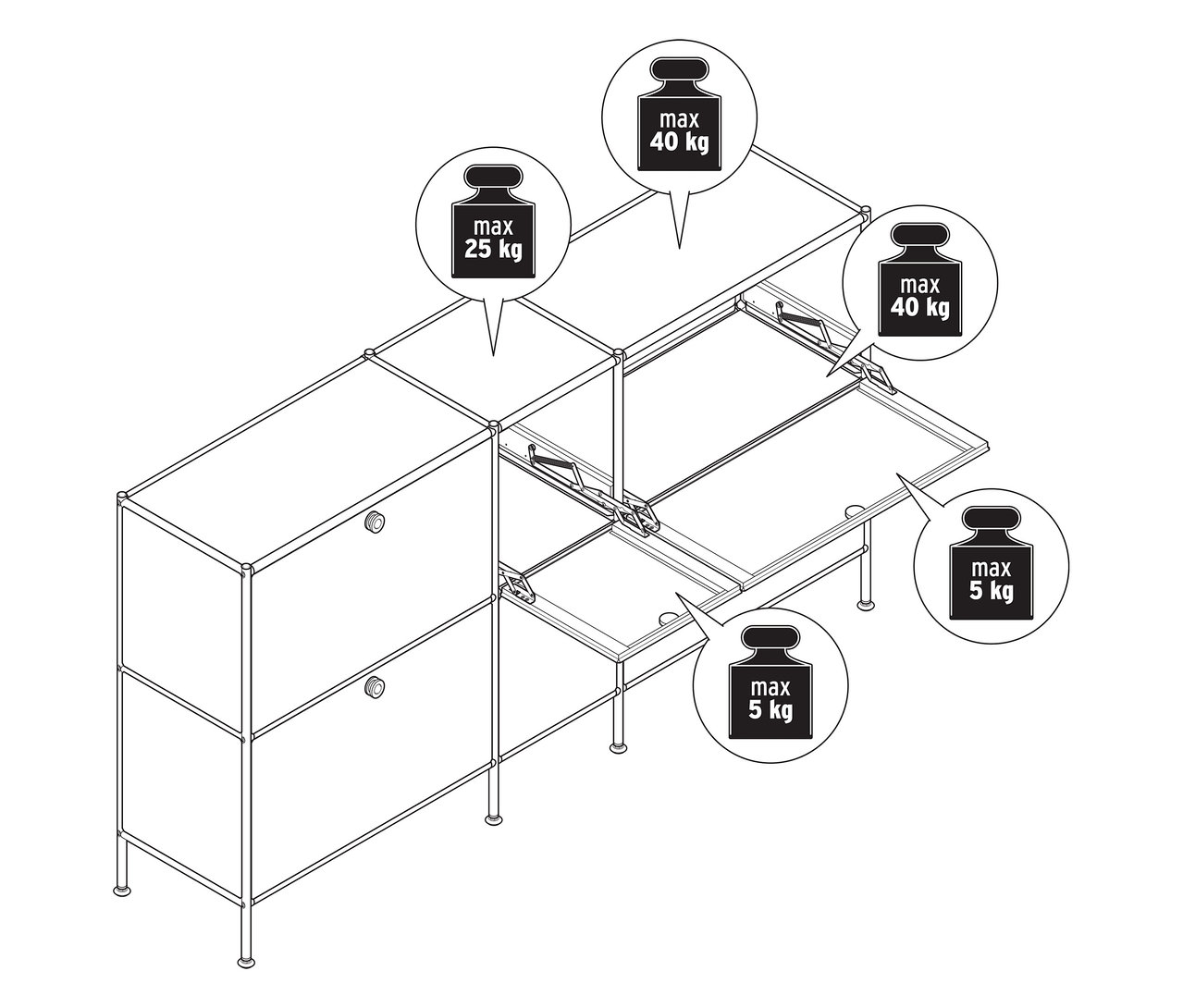 max
40 kg

max
25 kg

max
40 kg

max
5 kg

max
5 kg