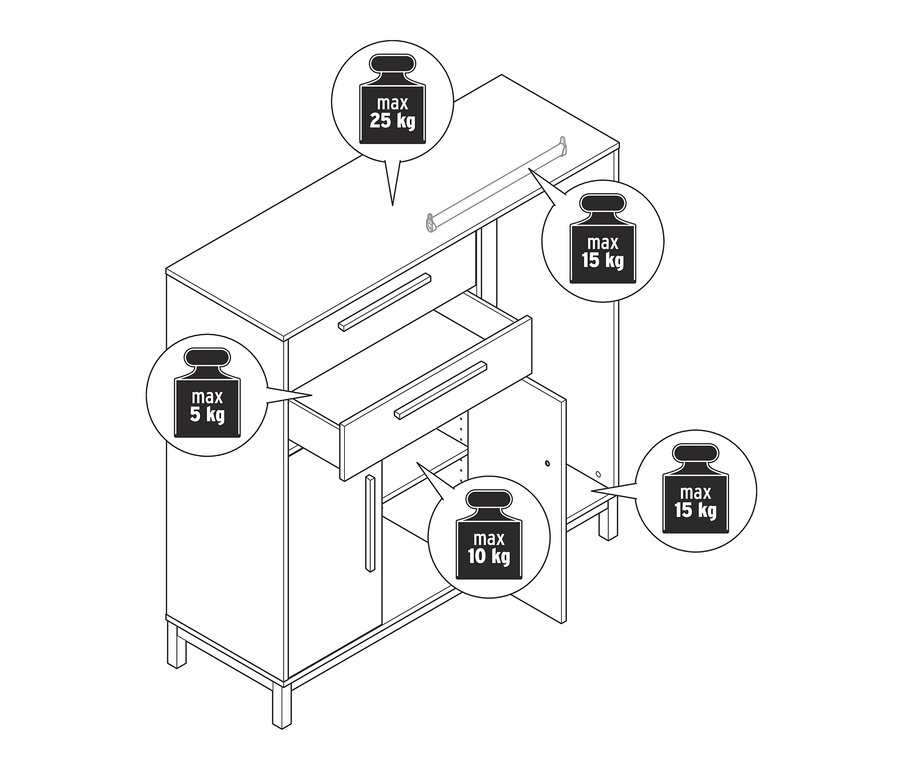 max
25 kg

max
15 kg

max
5 kg

max
10 kg

max
15 kg