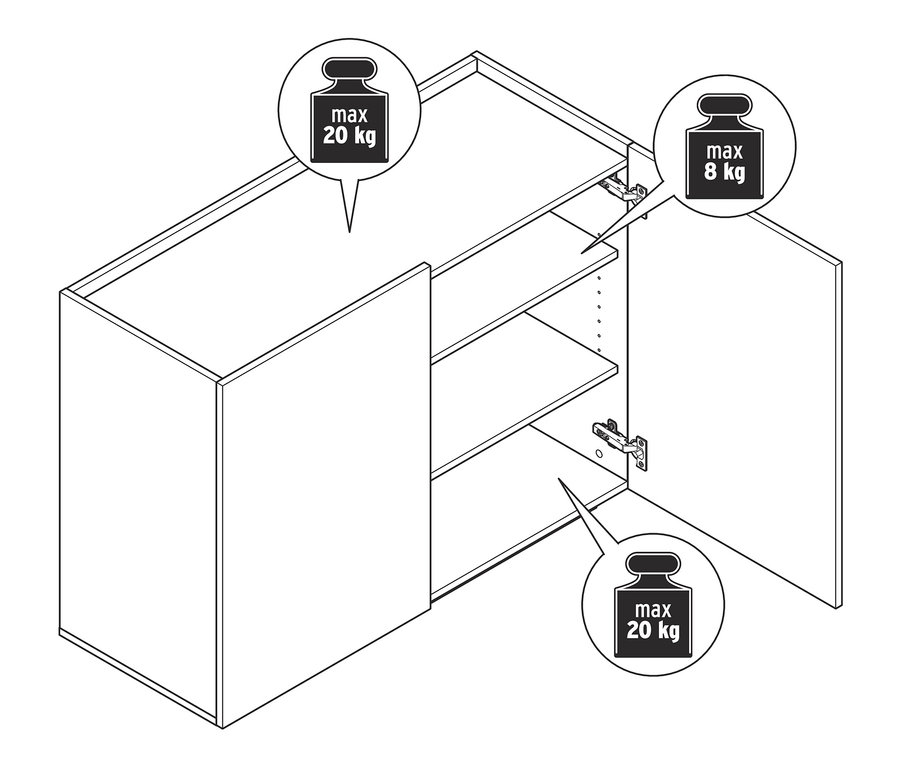 max
20 kg

max
8 kg

max
20 kg