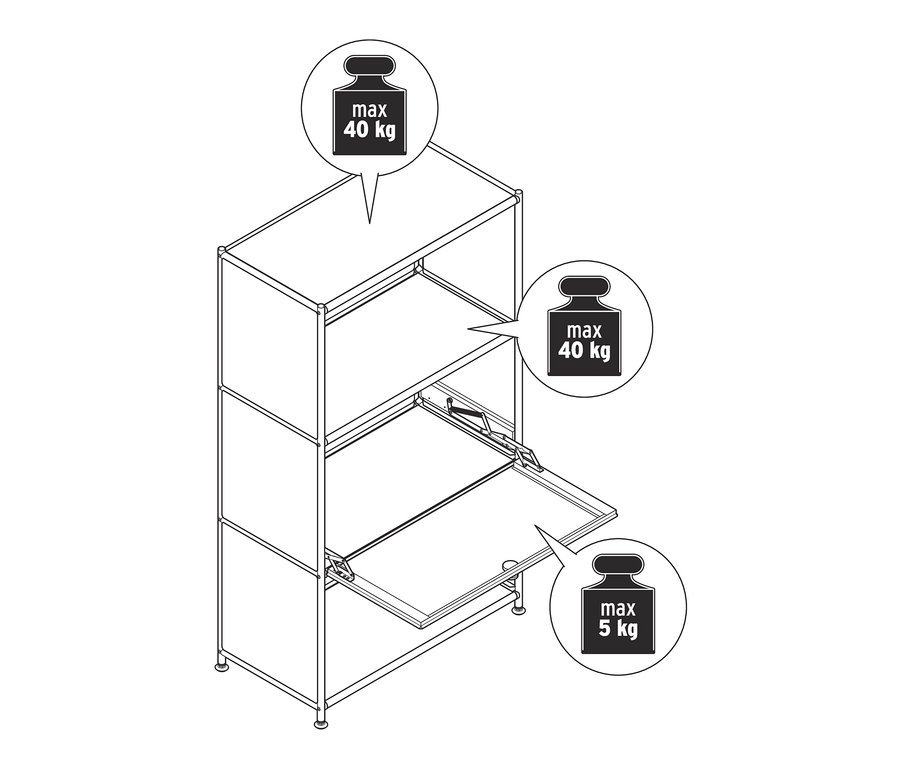 max
40 kg

max
40 kg

max
5 kg