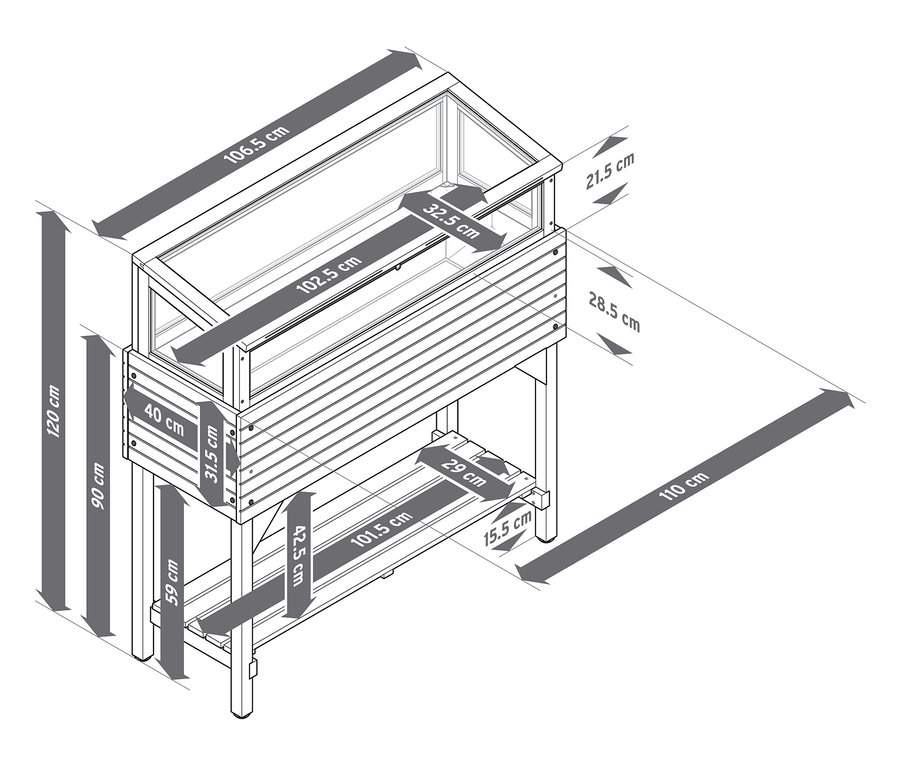 106.5 cm
21.5 cm
32.5 cm
102.5 cm
28.5 cm
120 cm
90 cm
40 cm
31.5 cm
29 cm
110 cm
42.5 cm
101.5 cm
15.5 cm
59 cm