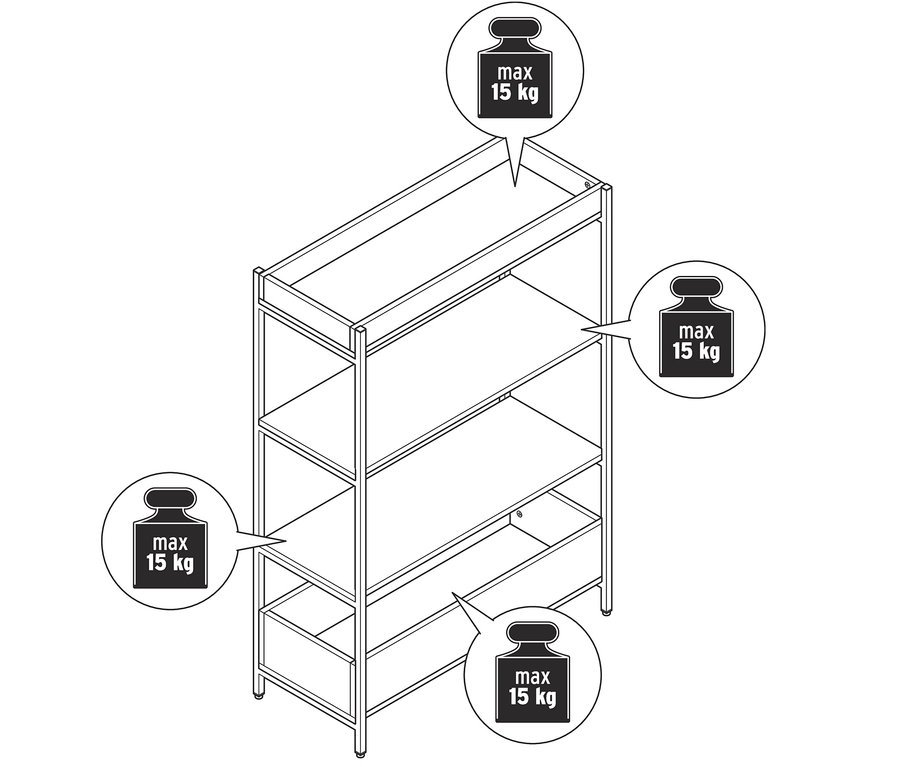 max
15 kg

max
15 kg

max
15 kg

max
15 kg