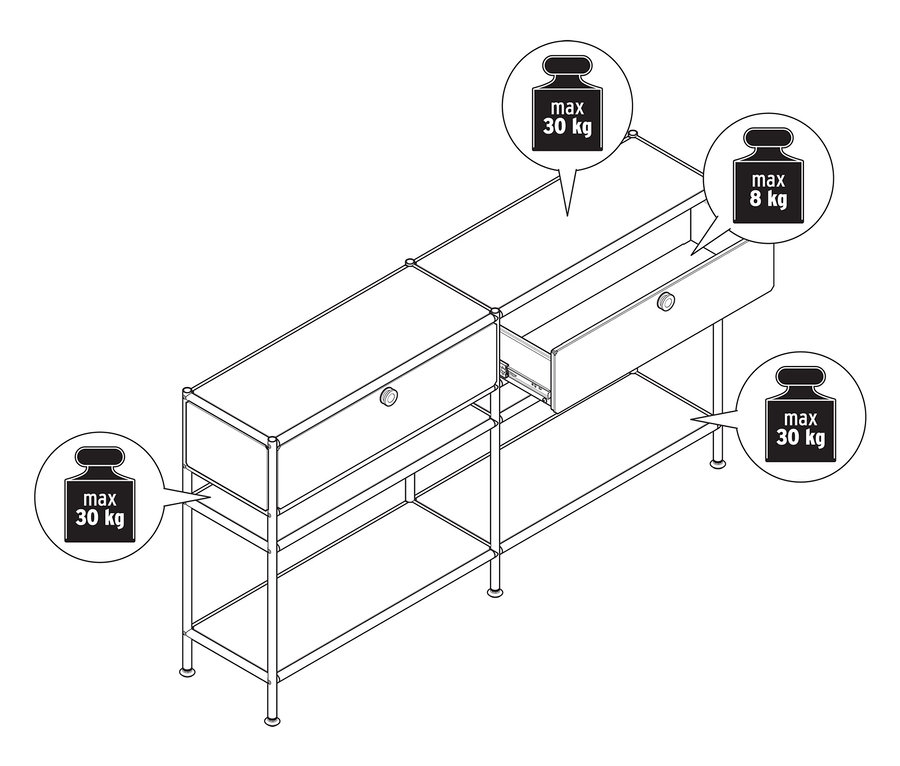 max
30 kg

max
8 kg

max
30 kg

max
30 kg