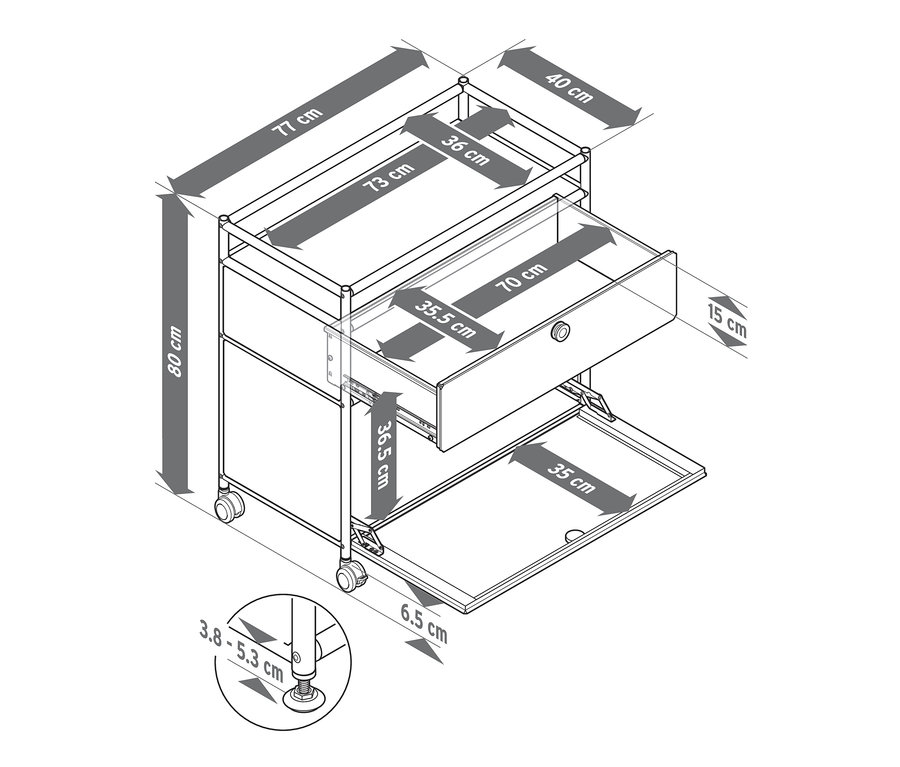 77 cm
40 cm
36 cm
73 cm
70 cm
35.5 cm
15 cm
80 cm
36.5 cm
35 cm
6.5 cm
3.8 - 5.3 cm