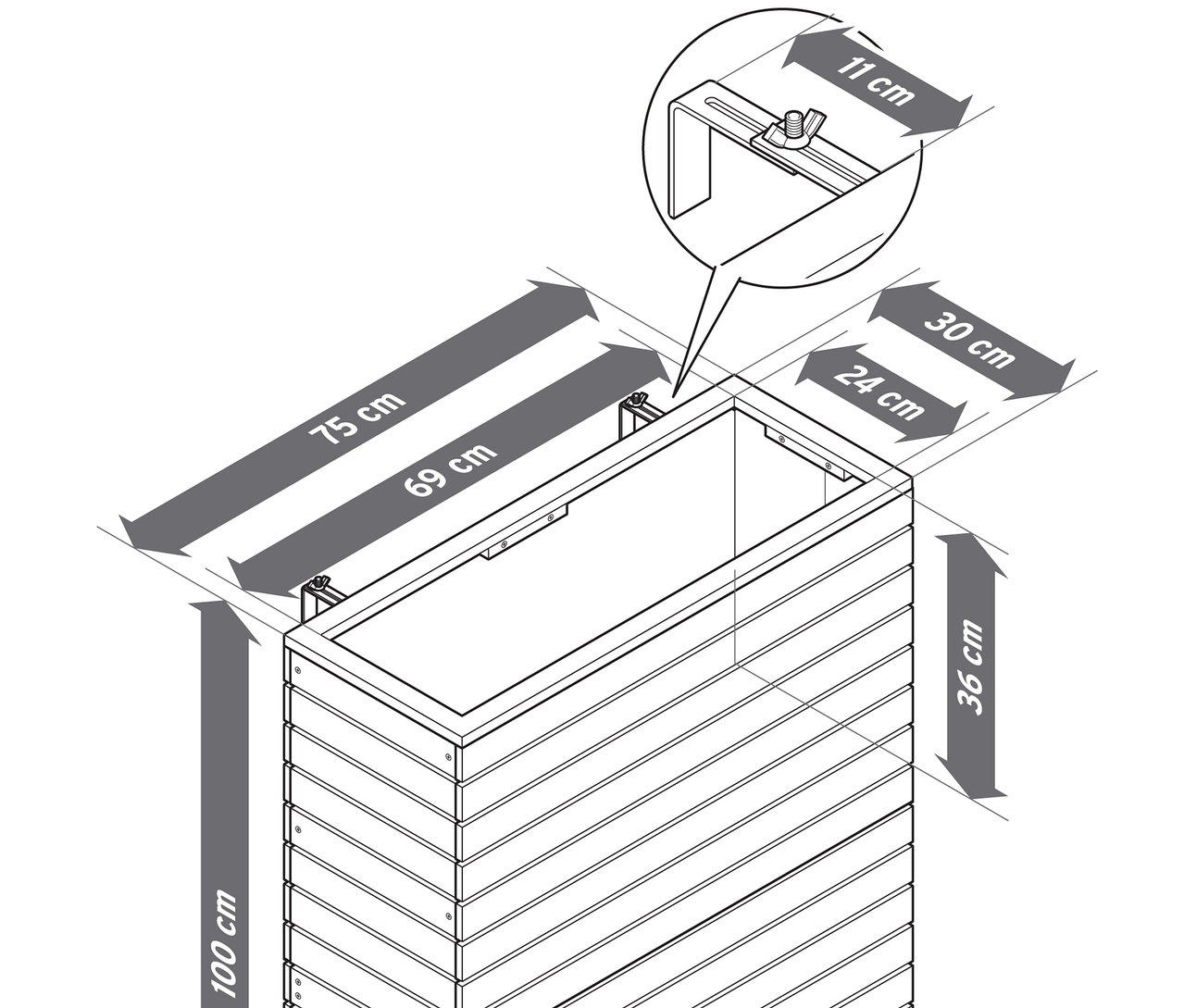 11 cm

75 cm

69 cm

30 cm

24 cm

36 cm

100 cm